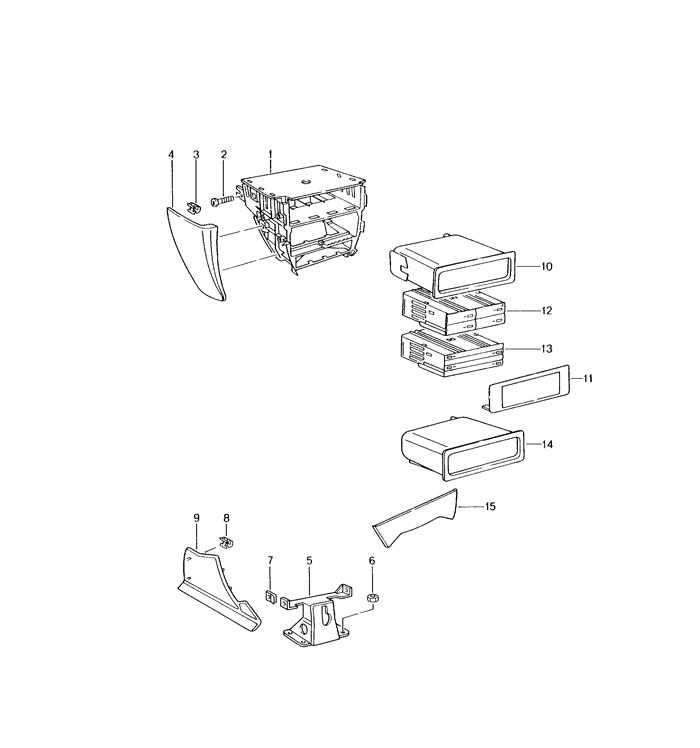 4
3
2
1
10
12
13
11
14
15
9
8
7
5
6