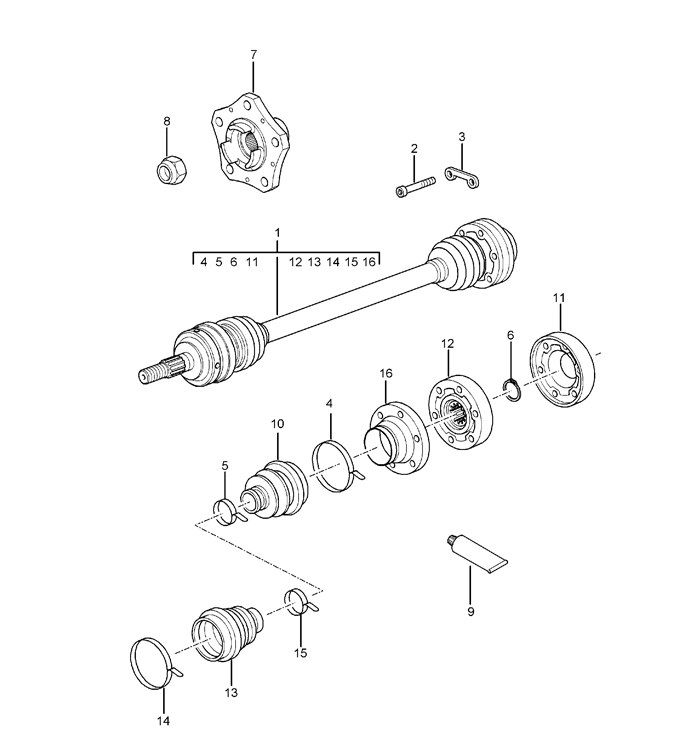 7
8
2
3
1
4 5 6 11 12 13 14 15 16
11
6
12
16
4
10
5
9
15
13
14