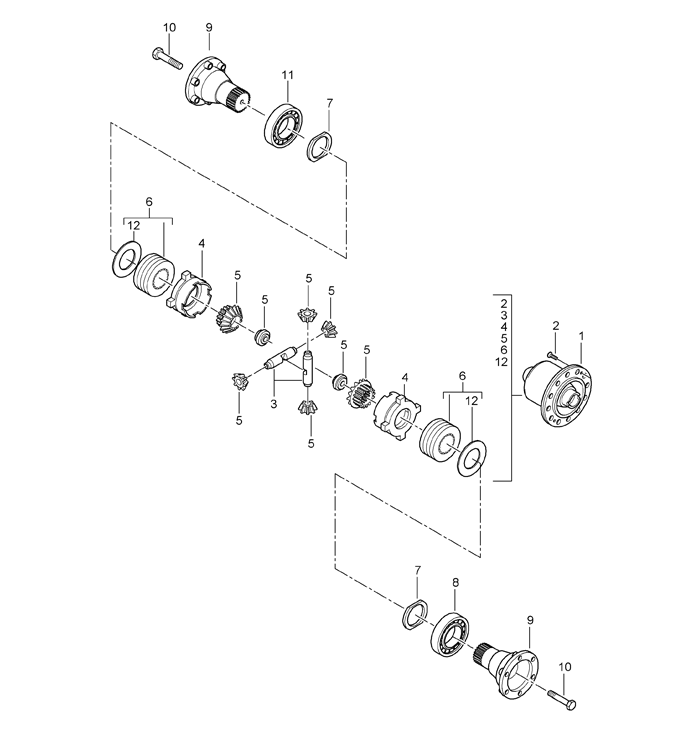 10
9
11
7
6
12
4
5
5
5
5
5
5
3
5
5
4
6
12
2
3
4
5
6
12
2
1
7
8
9
10